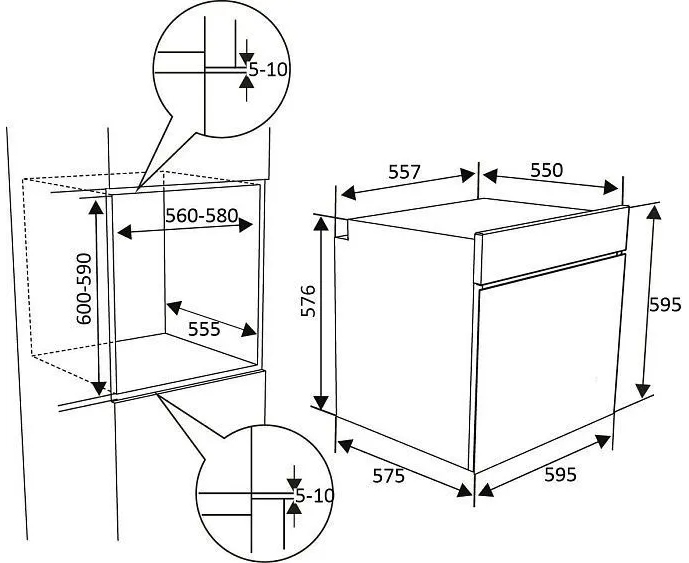 5-10

560-580

600-590

555

5-10

557

550

576

595

575

595