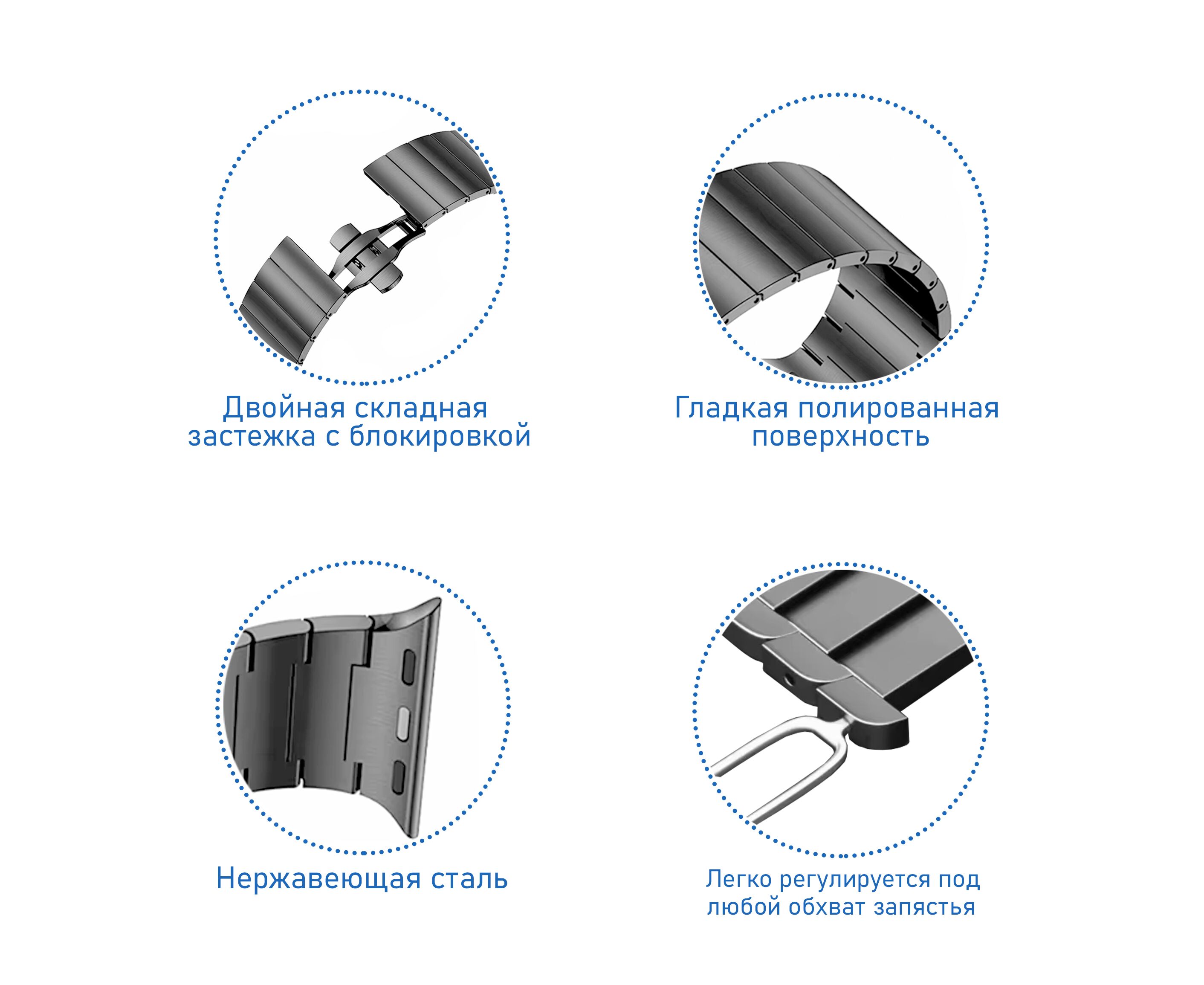 Двойная складная застежка с блокировкой

Гладкая полированная поверхность

Нержавеющая сталь

Легко регулируется под любой обхват запястья